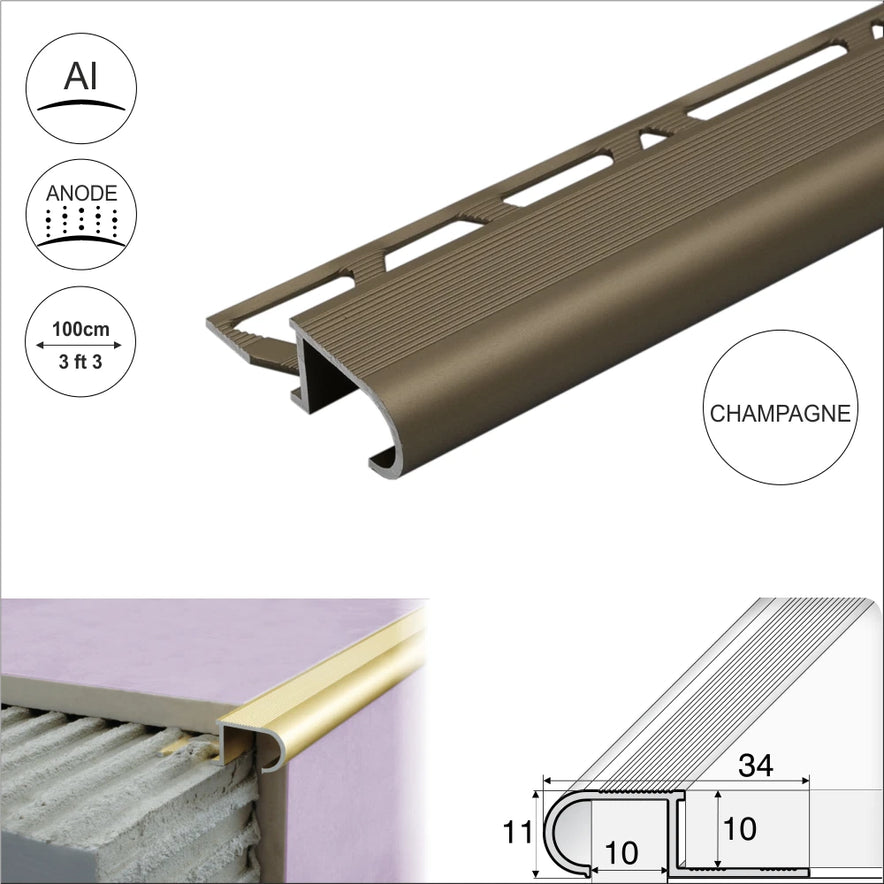 Al

ANODE

100cm
3 ft 3

CHAMPAGNE

34
11
10
10