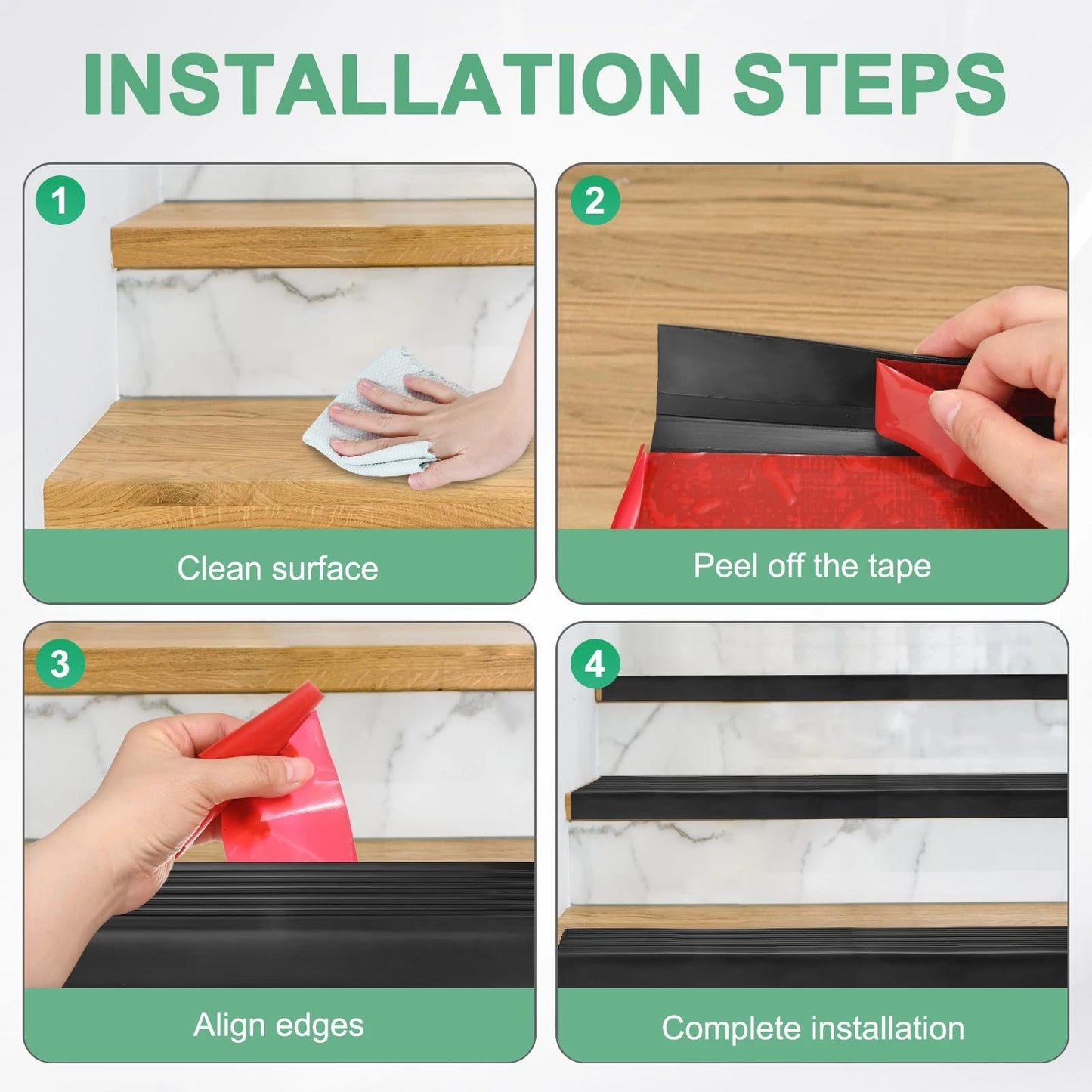 INSTALLATION STEPS

1

Clean surface

2

Peel off the tape

3

Align edges

4

Complete installation