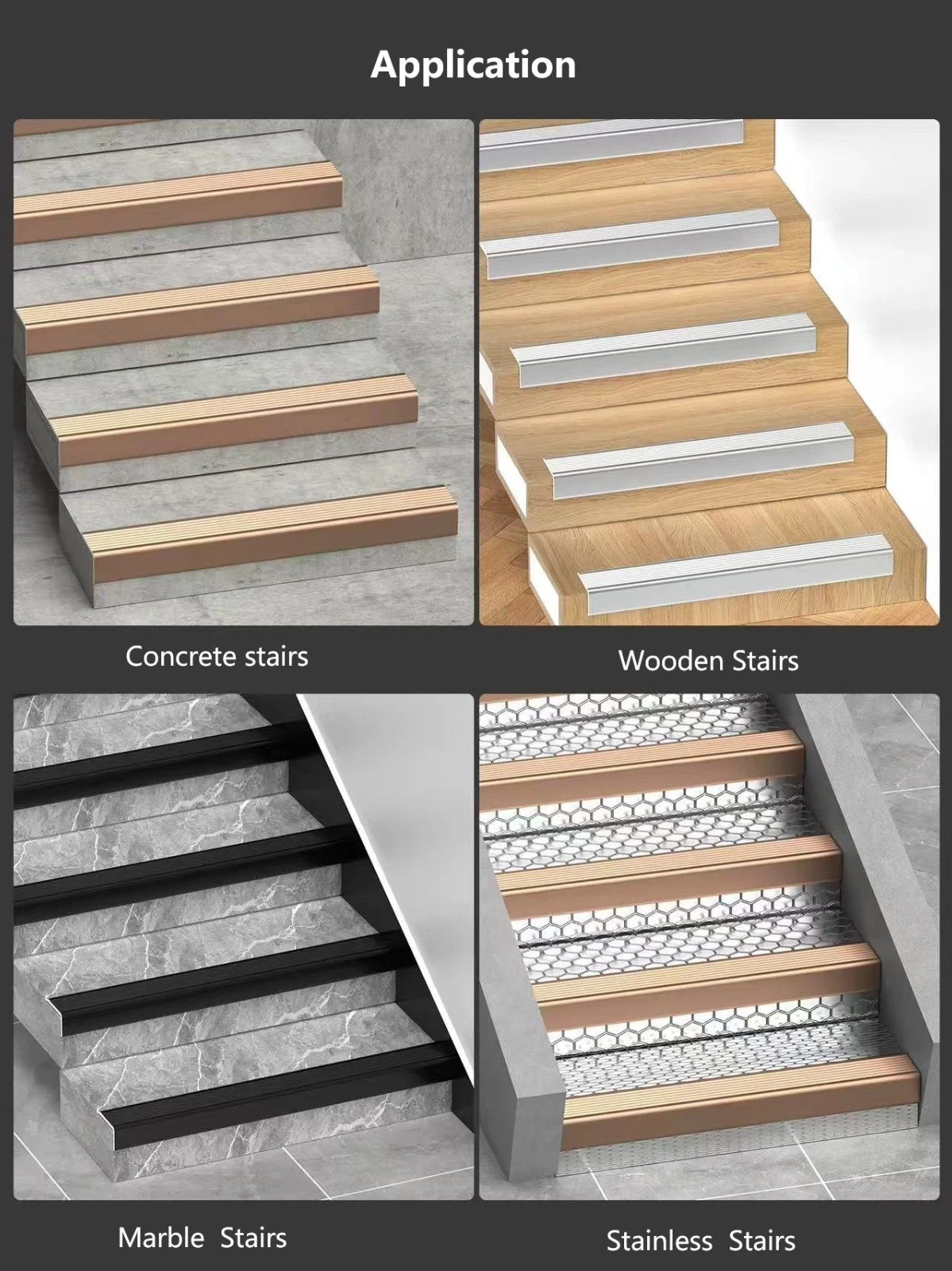 Application

Concrete stairs

Wooden Stairs

Marble Stairs

Stainless Stairs