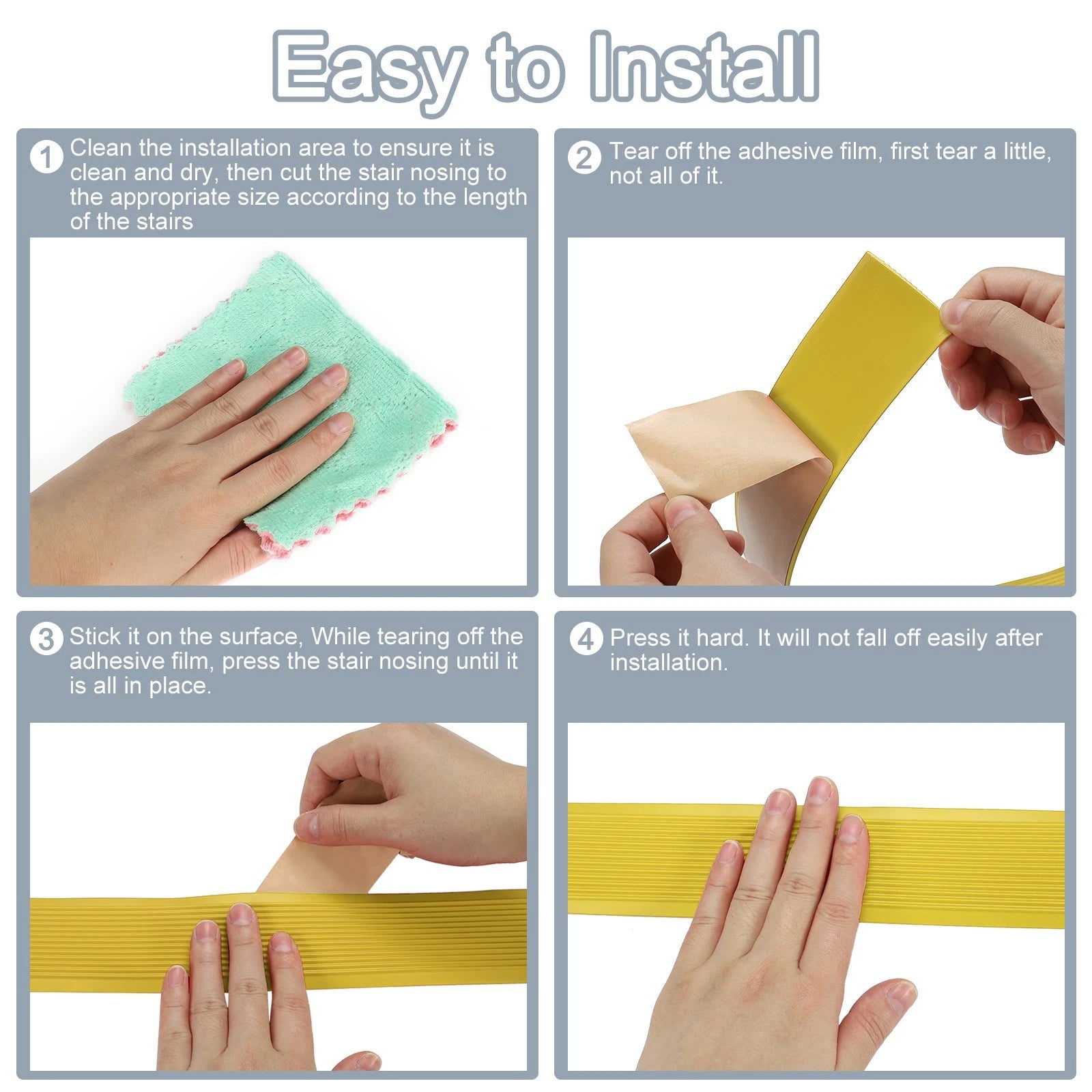 Easy to Install

1 Clean the installation area to ensure it is clean and dry, then cut the stair nosing to the appropriate size according to the length of the stairs

2 Tear off the adhesive film, first tear a little, not all of it.

3 Stick it on the surface, While tearing off the adhesive film, press the stair nosing until it is all in place.

4 Press it hard. It will not fall off easily after installation.